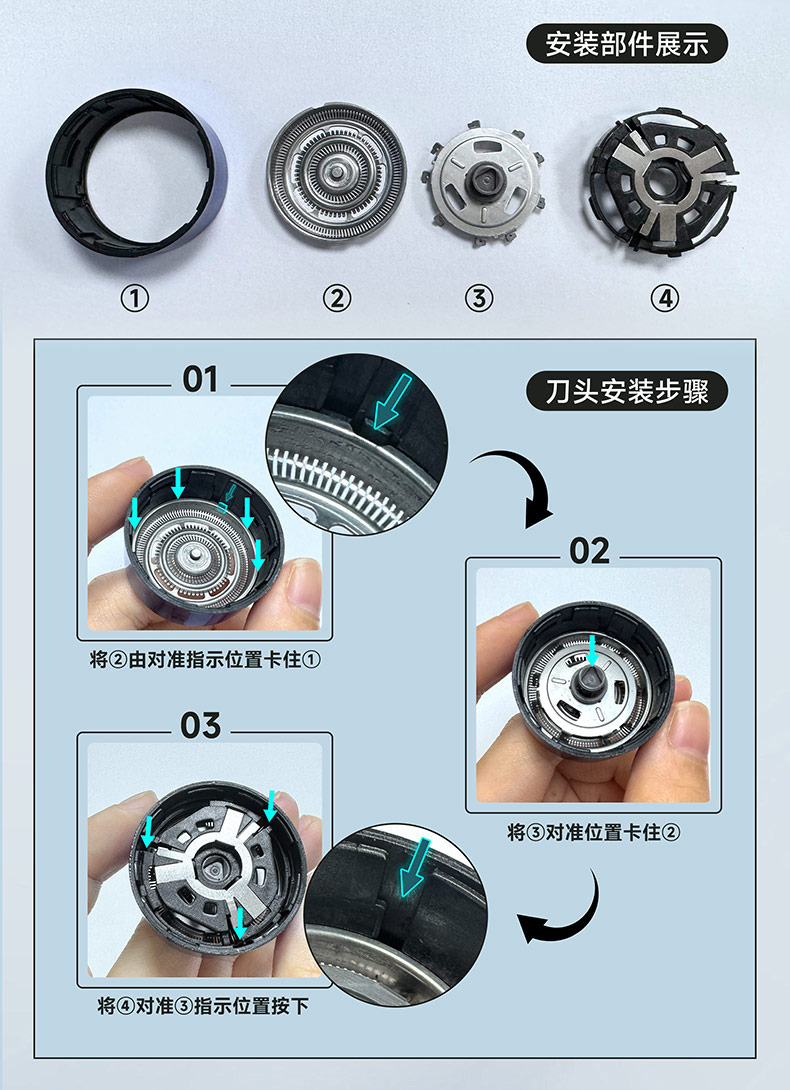 安装部件展示

①

②

③

④

刀头安装步骤

01

将②由对准指示位置卡住①

02

将③对准位置卡住②

03

将④对准③指示位置按下